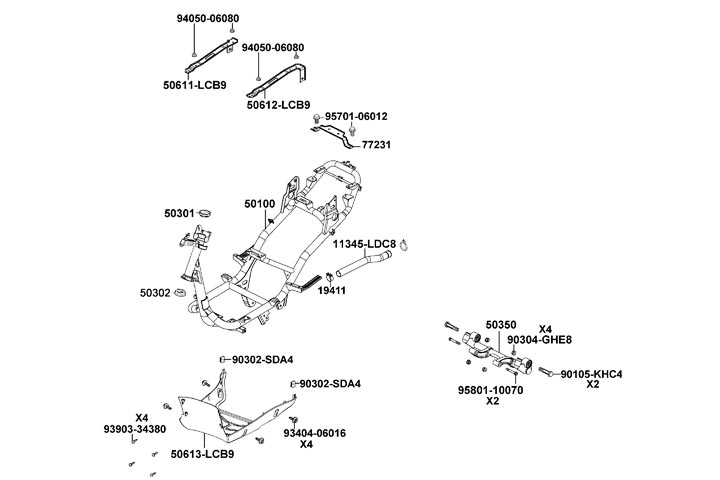 94050-06080
94050-06080
50611-LCB9
50612-LCB9
95701-06012
77231
50301
50100
11345-LDC8
50302
19411
50350
X4
90304-GHE8
90105-KHC4
X2
95801-10070
X2
90302-SDA4
90302-SDA4
X4
93903-34380
93404-06016
X4
50613-LCB9